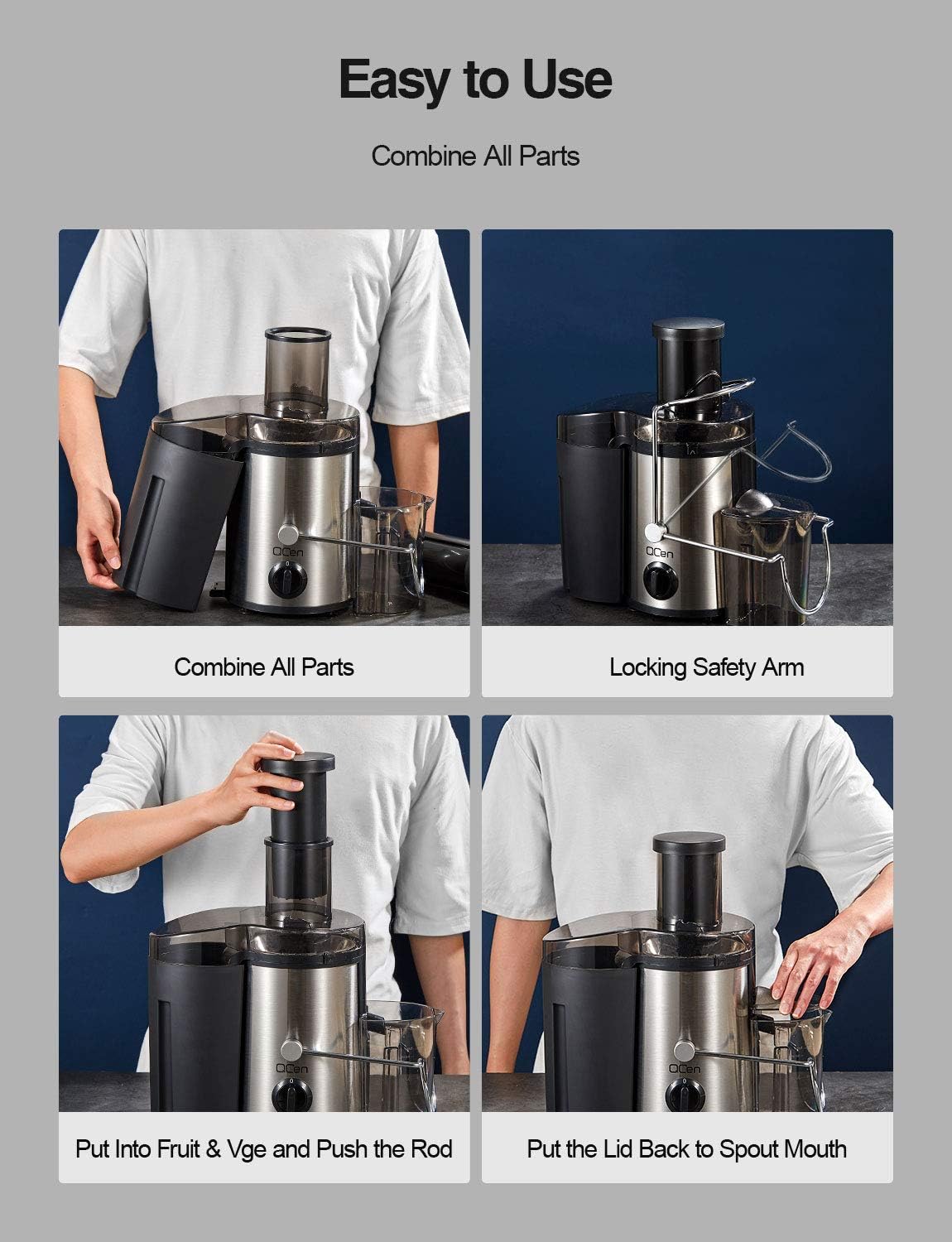 Easy to Use

Combine All Parts

QCen

Combine All Parts

QCen

Locking Safety Arm

QCen

Put Into Fruit & Vge and Push the Rod

QCen

Put the Lid Back to Spout Mouth