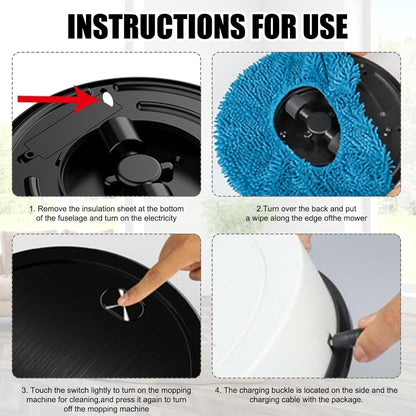 INSTRUCTIONS FOR USE

1. Remove the insulation sheet at the bottom of the fuselage and turn on the electricity

2.Turn over the back and put a wipe along the edge ofthe mower

3. Touch the switch lightly to turn on the mopping machine for cleaning,and press it again to turn off the mopping machine

4. The charging buckle is located on the side and the charging cable with the package.